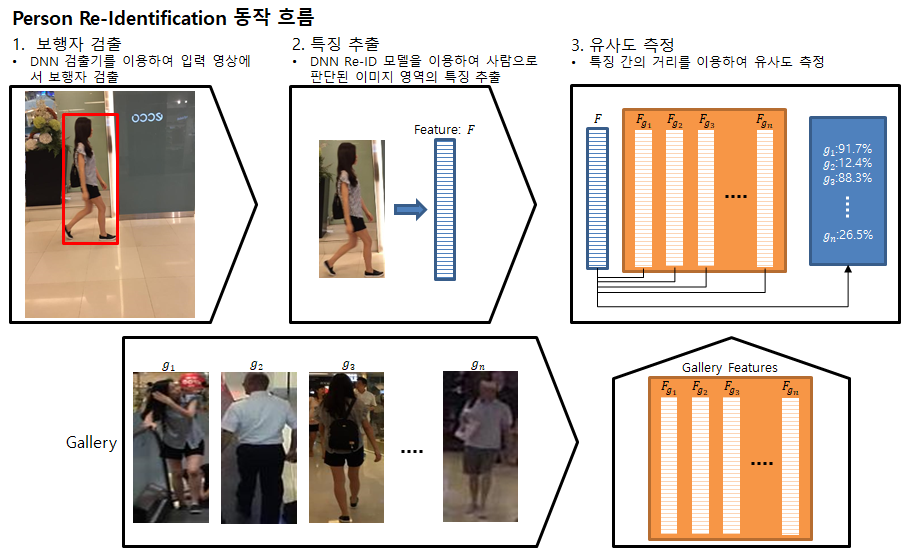 Person Re-Identification 동작 흐름

1. 보행자 검출
• DNN 검출기를 이용하여 입력 영상에서 보행자 검출

ecco

2. 특징 추출
• DNN Re-ID 모델을 이용하여 사람으로 판단된 이미지 영역의 특징 추출

Feature: $F$

3. 유사도 측정
• 특징 간의 거리를 이용하여 유사도 측정

$F$ $F_{g_1}$ $F_{g_2}$ $F_{g_3}$ .... $F_{g_n}$

$g_1$:91.7%
$g_2$:12.4%
$g_3$:88.3%
⋮
$g_n$:26.5%

Gallery

$g_1$ $g_2$ $g_3$ .... $g_n$

Gallery Features

$F_{g_1}$ $F_{g_2}$ $F_{g_3}$ .... $F_{g_n}$